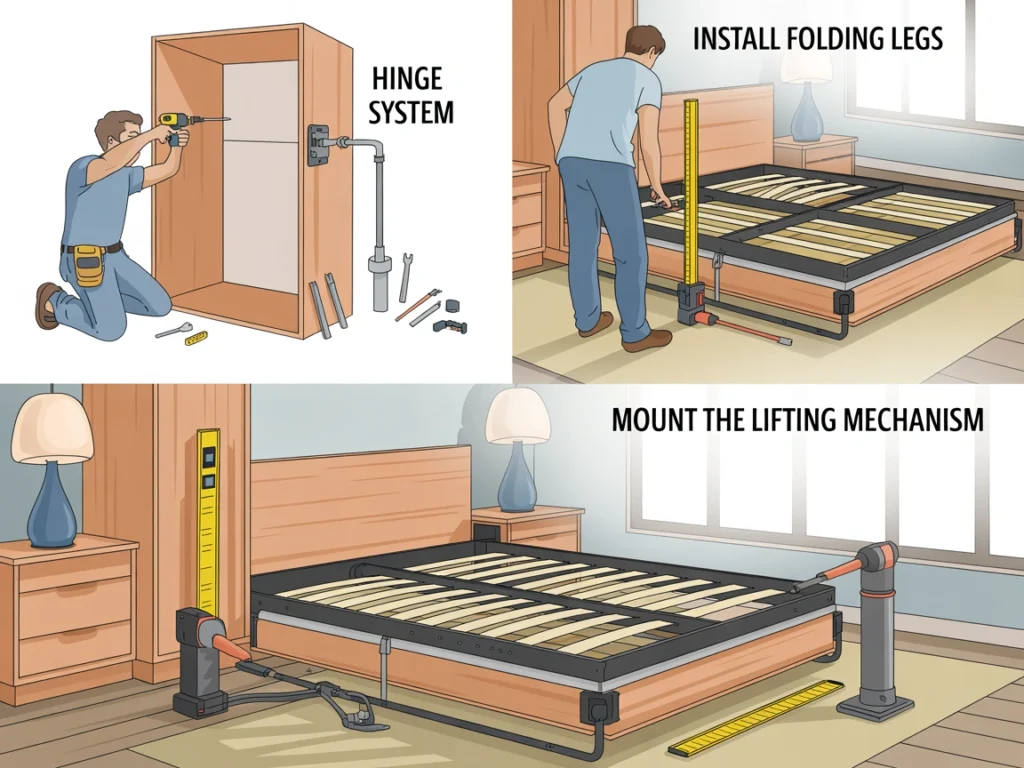 HINGE SYSTEM

INSTALL FOLDING LEGS

MOUNT THE LIFTING MECHANISM